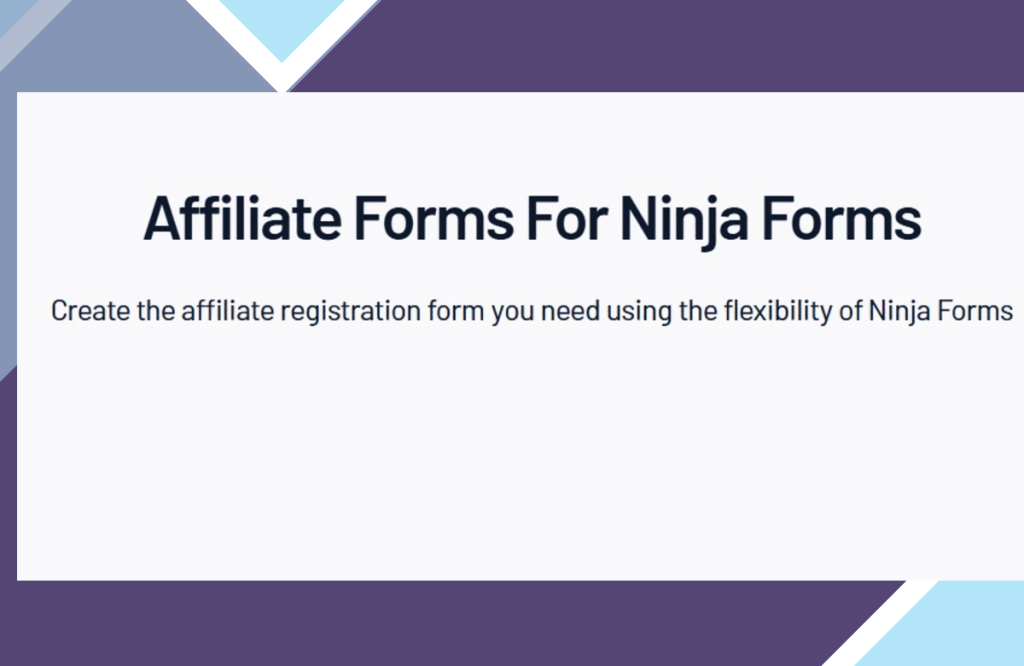 Affiliate Forms For Ninja Forms

Create the affiliate registration form you need using the flexibility of Ninja Forms